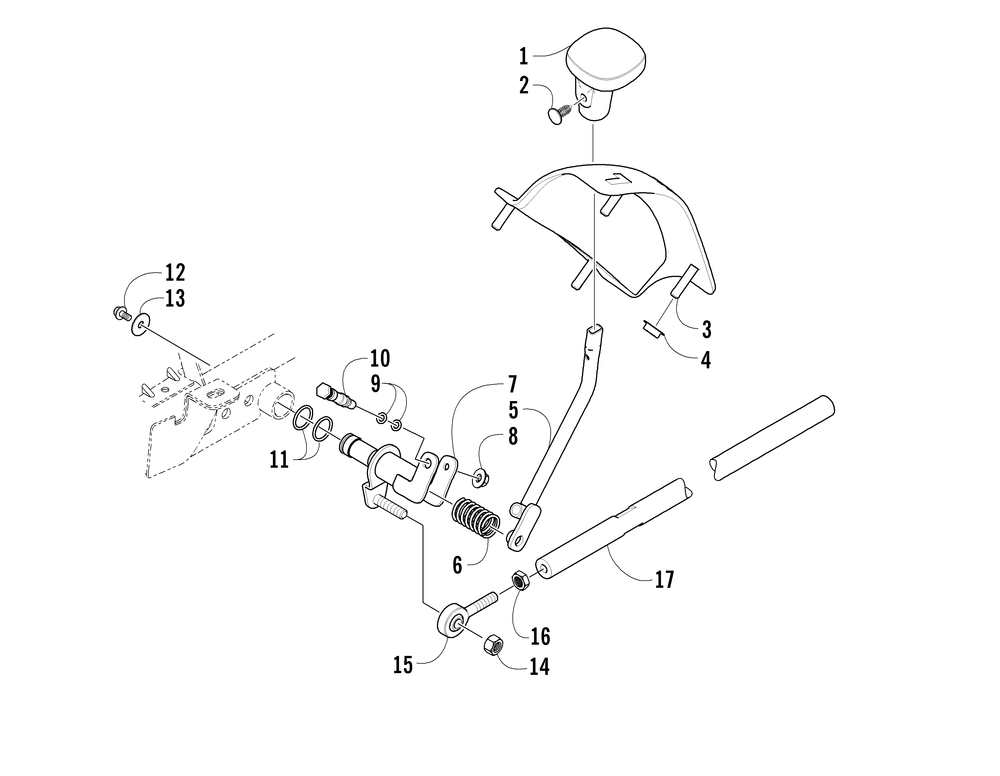 1
2
12
13
3
4
10
9
7
5
8
11
6
17
16
15
14